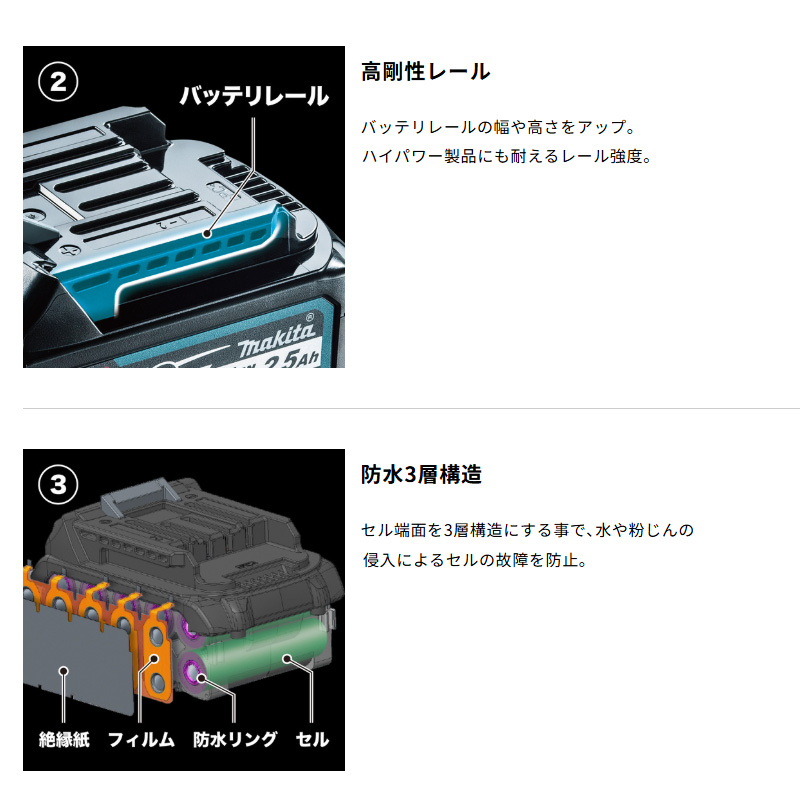 ②

バッテリレール

makita

2.5Ah

高剛性レール

バッテリレールの幅や高さをアップ。
ハイパワー製品にも耐えるレール強度。

③

絶縁紙 フィルム 防水リング セル

防水3層構造

セル端面を3層構造にする事で、水や粉じんの侵入によるセルの故障を防止。