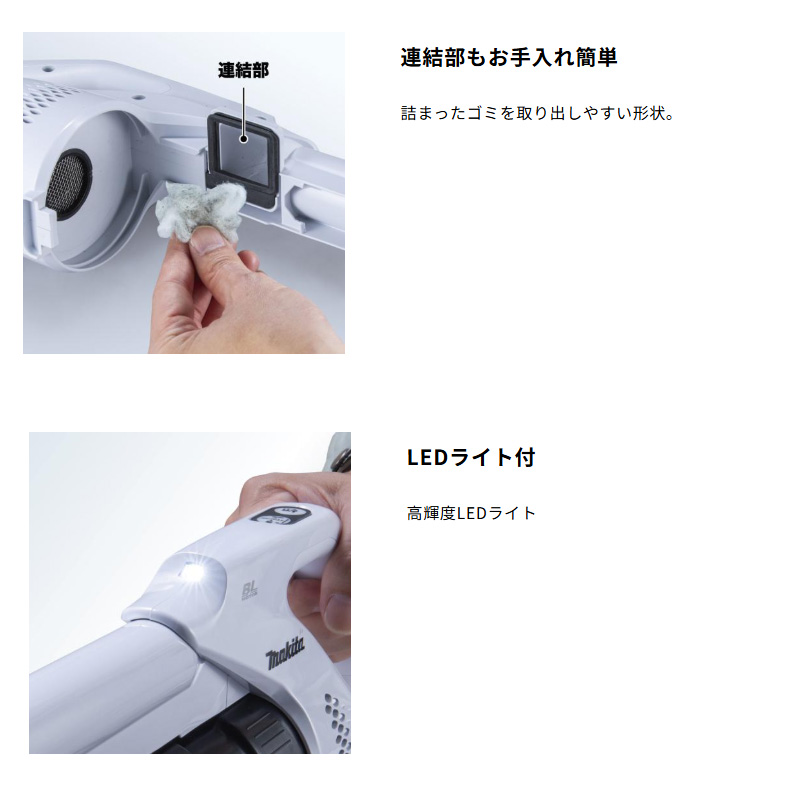 連結部

連結部もお手入れ簡単

詰まったゴミを取り出しやすい形状。

BL

makita

LEDライト付

高輝度LEDライト