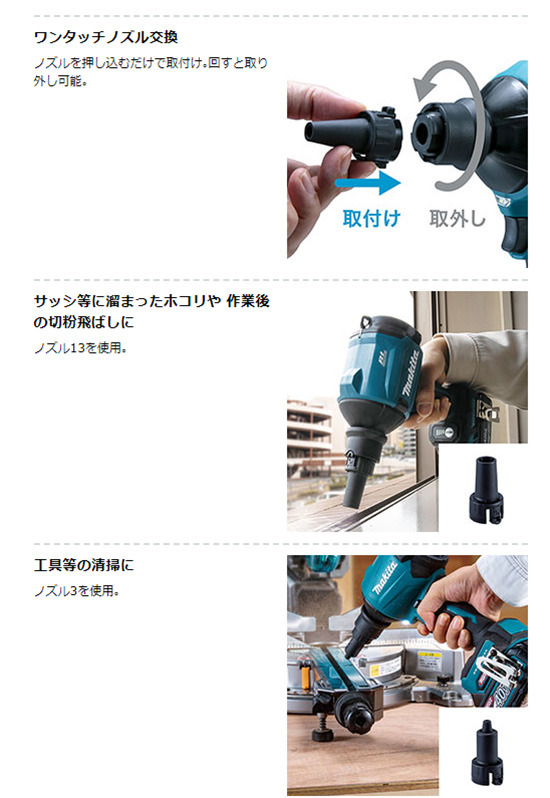 ワンタッチノズル交換

ノズルを押し込むだけで取付け。回すと取り外し可能。

取付け　取外し

サッシ等に溜まったホコリや 作業後の切粉飛ばしに

ノズル13を使用。

makita

工具等の清掃に

ノズル3を使用。

makita