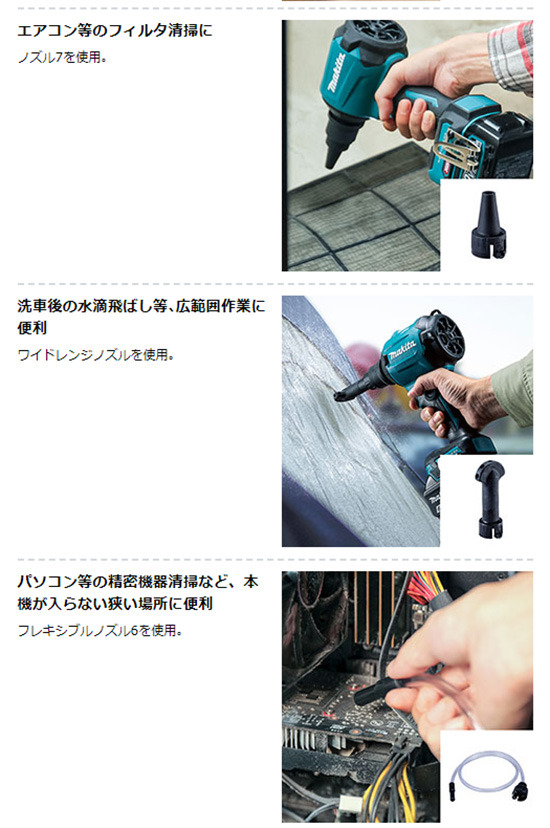 エアコン等のフィルタ清掃に
ノズル7を使用。

makita

洗車後の水滴飛ばし等、広範囲作業に便利
ワイドレンジノズルを使用。

makita

パソコン等の精密機器清掃など、本機が入らない狭い場所に便利
フレキシブルノズル6を使用。